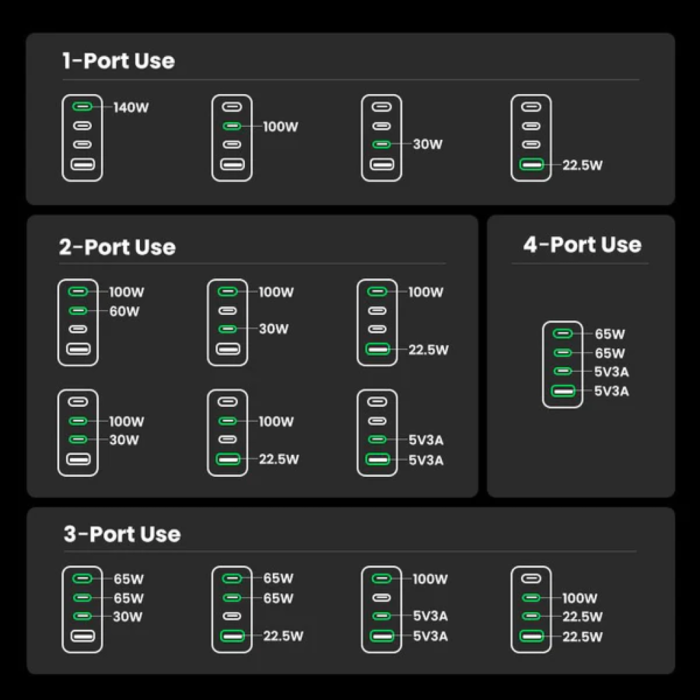 1-Port Use

140W

100W

30W

22.5W

2-Port Use

100W
60W

100W
30W

100W
22.5W

100W
30W

100W
22.5W

5V3A
5V3A

4-Port Use

65W
65W
5V3A
5V3A

3-Port Use

65W
65W
30W

65W
65W
22.5W

100W
5V3A
5V3A

100W
22.5W
22.5W