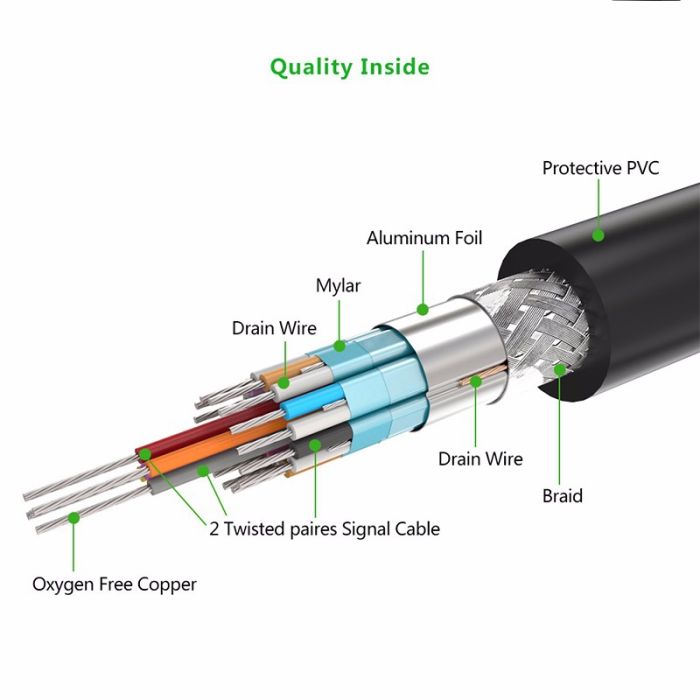 Quality Inside

Protective PVC

Aluminum Foil

Mylar

Drain Wire

Drain Wire

Braid

2 Twisted paires Signal Cable

Oxygen Free Copper