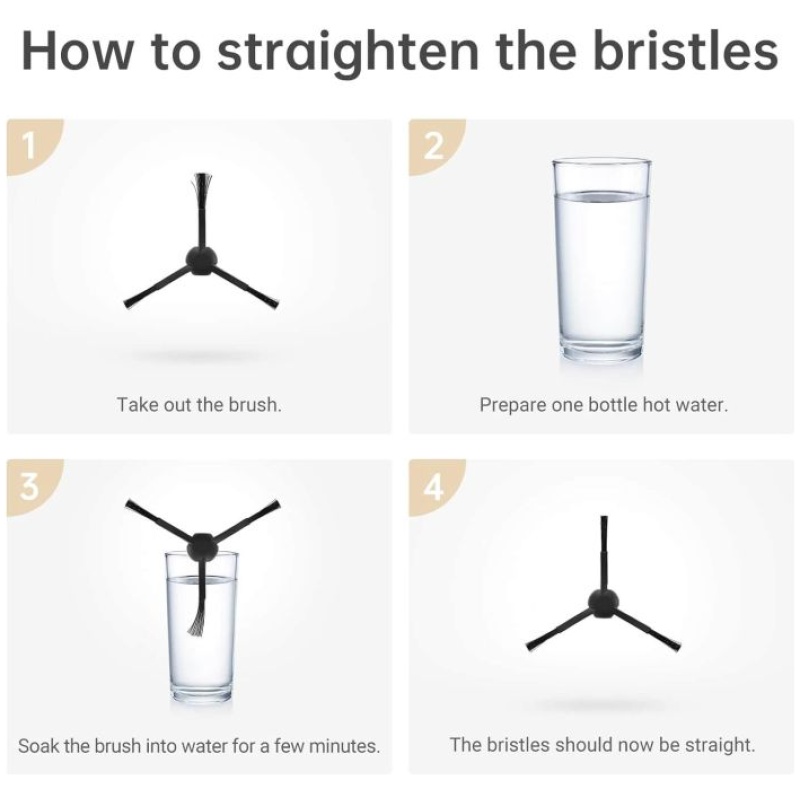 How to straighten the bristles

1

Take out the brush.

2

Prepare one bottle hot water.

3

Soak the brush into water for a few minutes.

4

The bristles should now be straight.